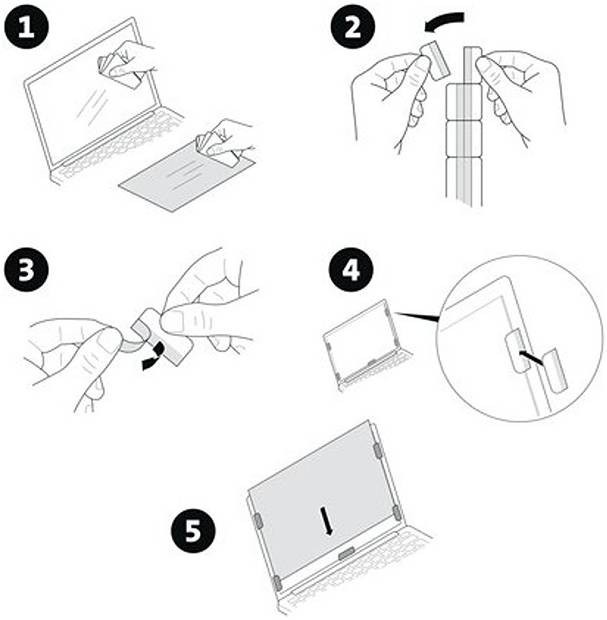 1

2

3

4

5