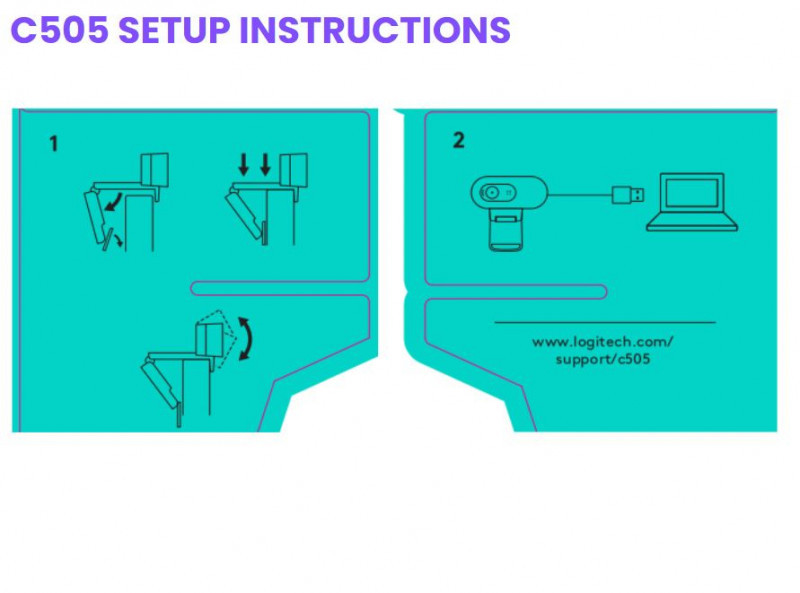 C505 SETUP INSTRUCTIONS

1

2

www.logitech.com/support/c505