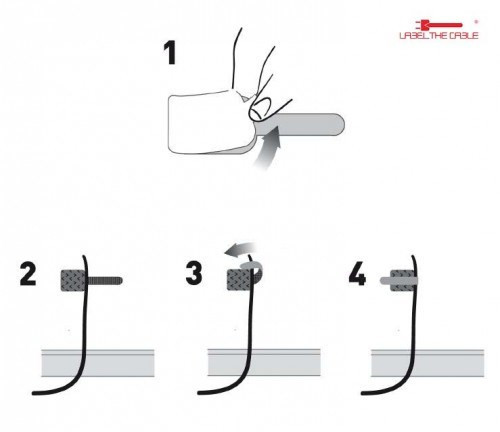 LABEL THE CABLE ®

1

2

3

4