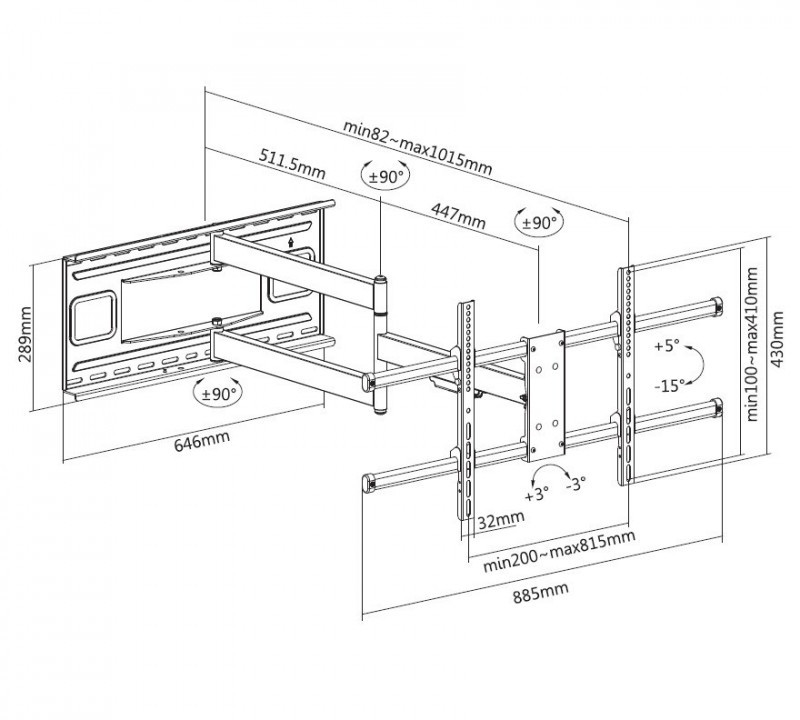 min82~max1015mm

511.5mm

±90°

447mm

±90°

289mm

±90°

646mm

+5°

-15°

min100~max410mm

430mm

+3°

-3°

32mm

min200~max815mm

885mm