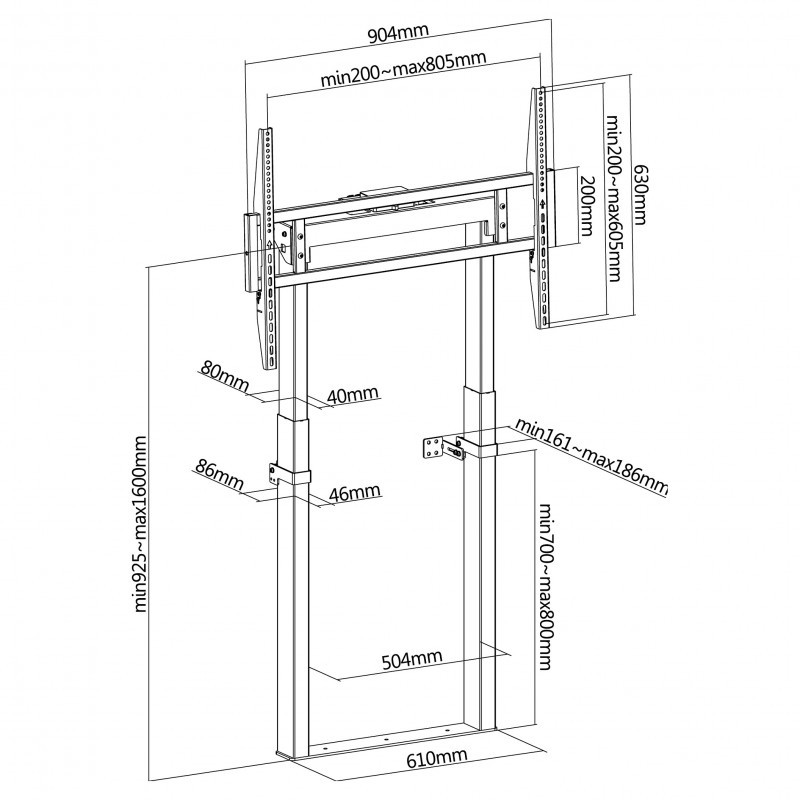 904mm
min200~max805mm
630mm
min200~max605mm
200mm
80mm
40mm
min161~max186mm
86mm
46mm
min925~max1600mm
min700~max800mm
504mm
610mm