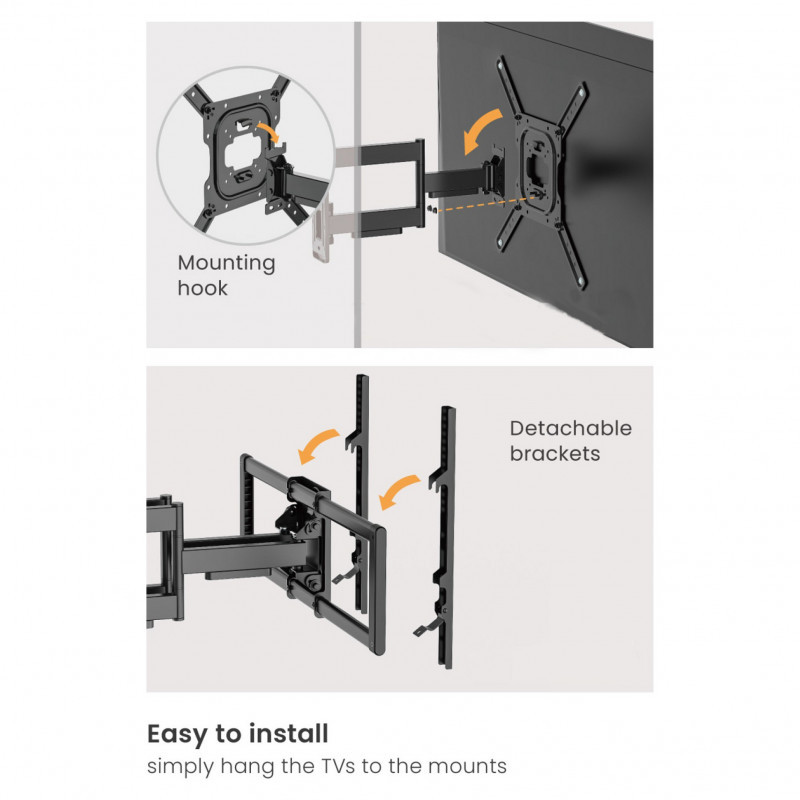 Mounting hook

Detachable brackets

Easy to install
simply hang the TVs to the mounts