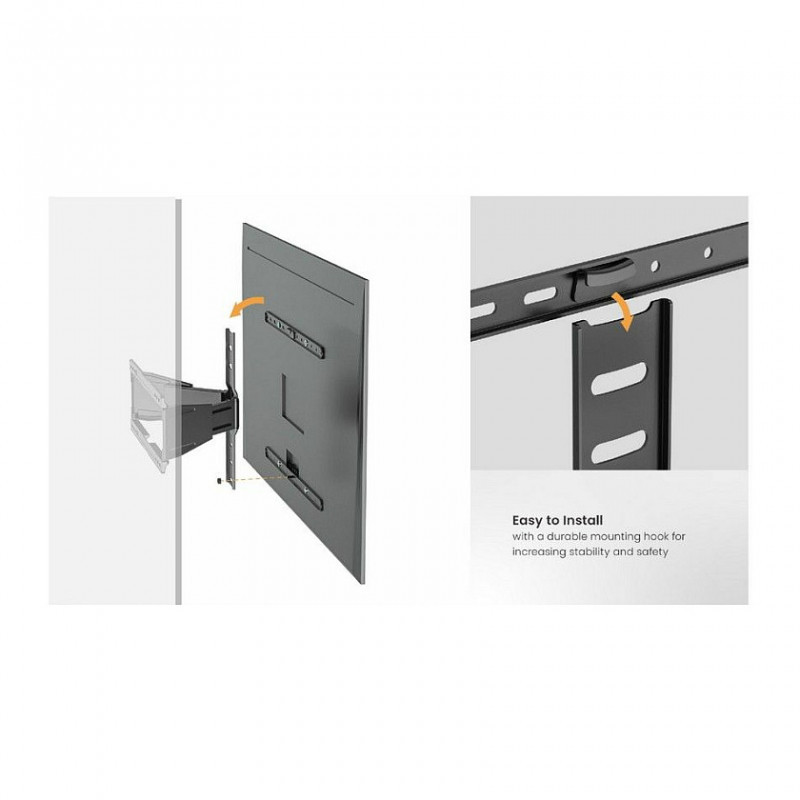 Easy to Install
with a durable mounting hook for increasing stability and safety