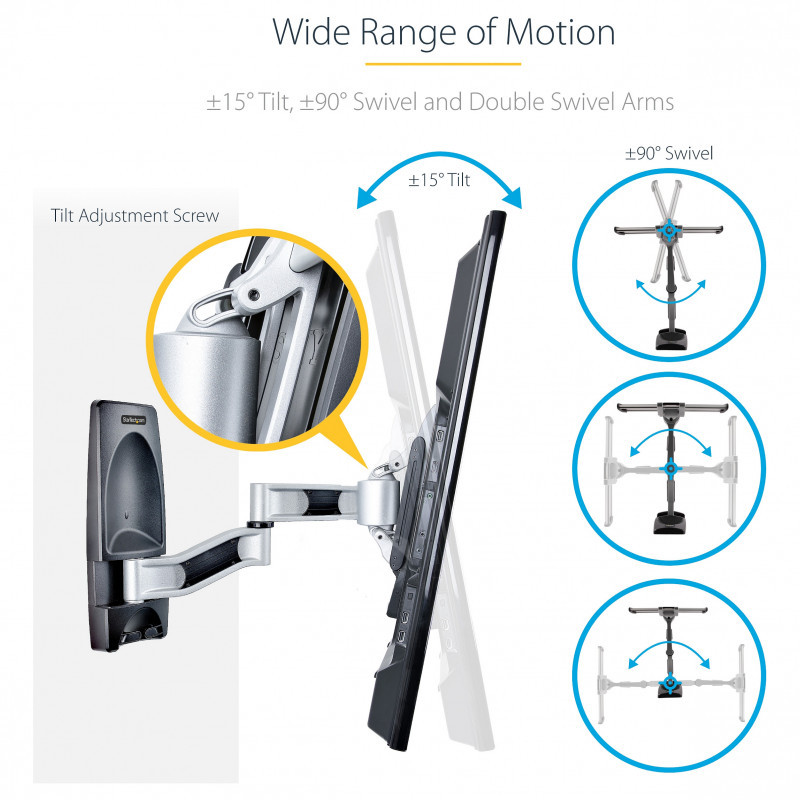 Wide Range of Motion

±15° Tilt, ±90° Swivel and Double Swivel Arms

Tilt Adjustment Screw

±15° Tilt

±90° Swivel

StarTech.com