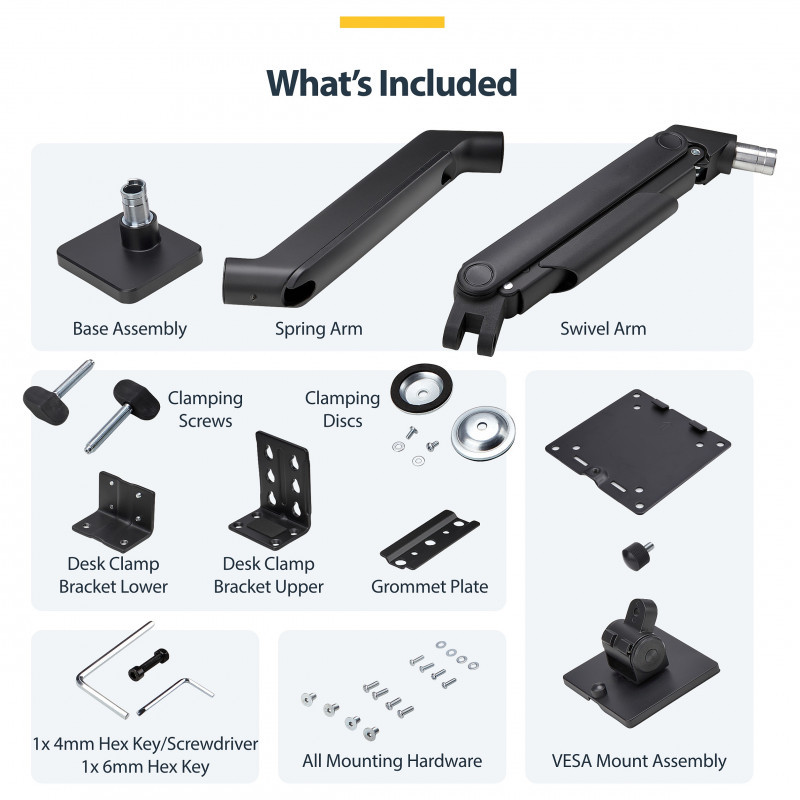 What's Included

Base Assembly

Spring Arm

Swivel Arm

Clamping Screws

Clamping Discs

Desk Clamp Bracket Lower

Desk Clamp Bracket Upper

Grommet Plate

1x 4mm Hex Key/Screwdriver
1x 6mm Hex Key

All Mounting Hardware

VESA Mount Assembly