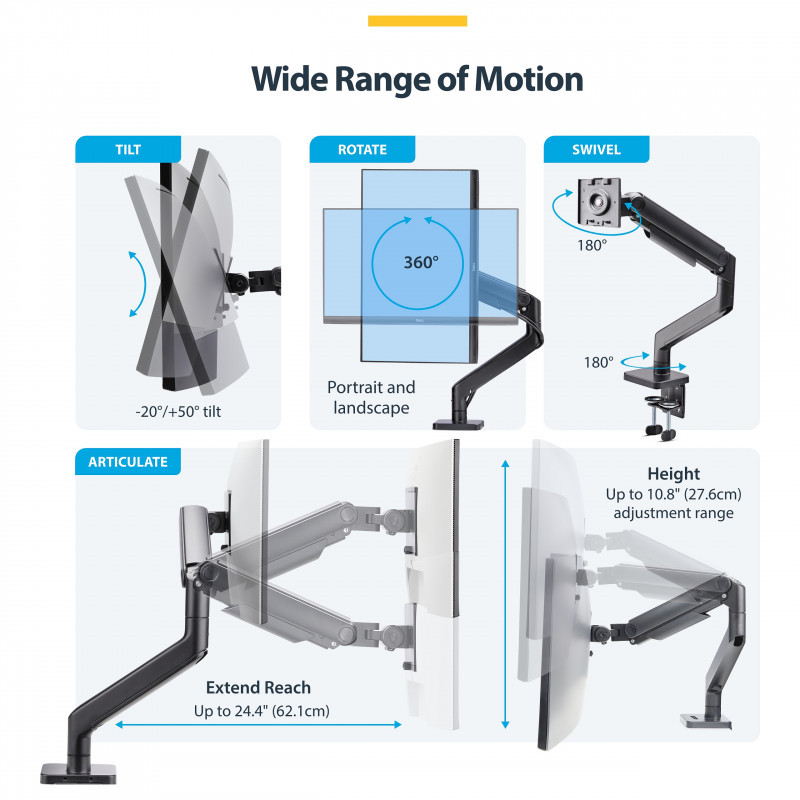 Wide Range of Motion

TILT

-20°/+50° tilt

ROTATE

360°

Portrait and landscape

SWIVEL

180°

180°

ARTICULATE

Extend Reach
Up to 24.4" (62.1cm)

Height
Up to 10.8" (27.6cm) adjustment range