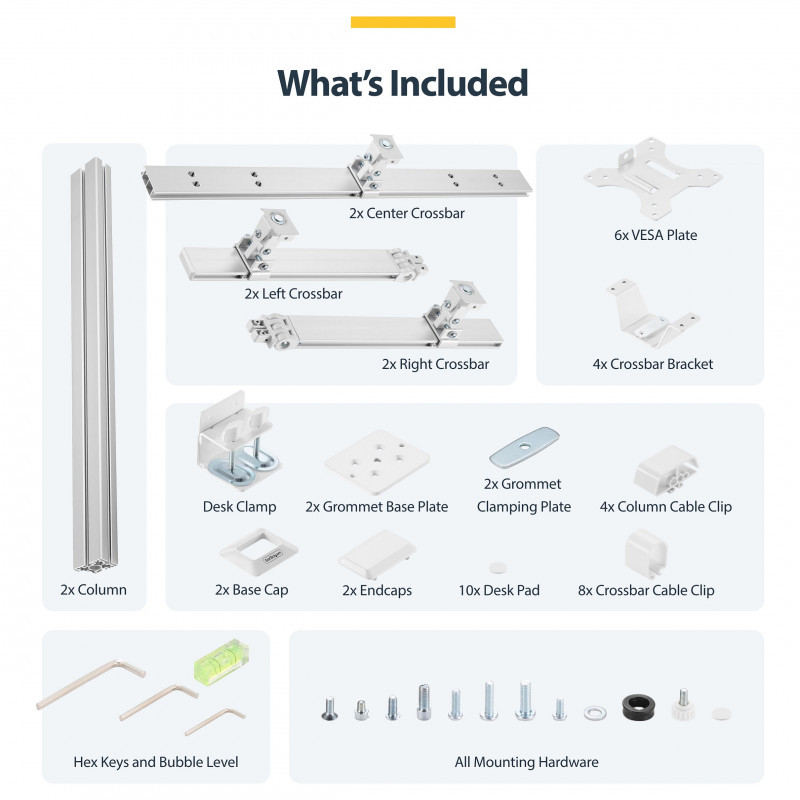 What's Included

2x Column

2x Center Crossbar

2x Left Crossbar

2x Right Crossbar

6x VESA Plate

4x Crossbar Bracket

Desk Clamp

2x Grommet Base Plate

2x Grommet Clamping Plate

4x Column Cable Clip

2x Base Cap

2x Endcaps

10x Desk Pad

8x Crossbar Cable Clip

Hex Keys and Bubble Level

All Mounting Hardware