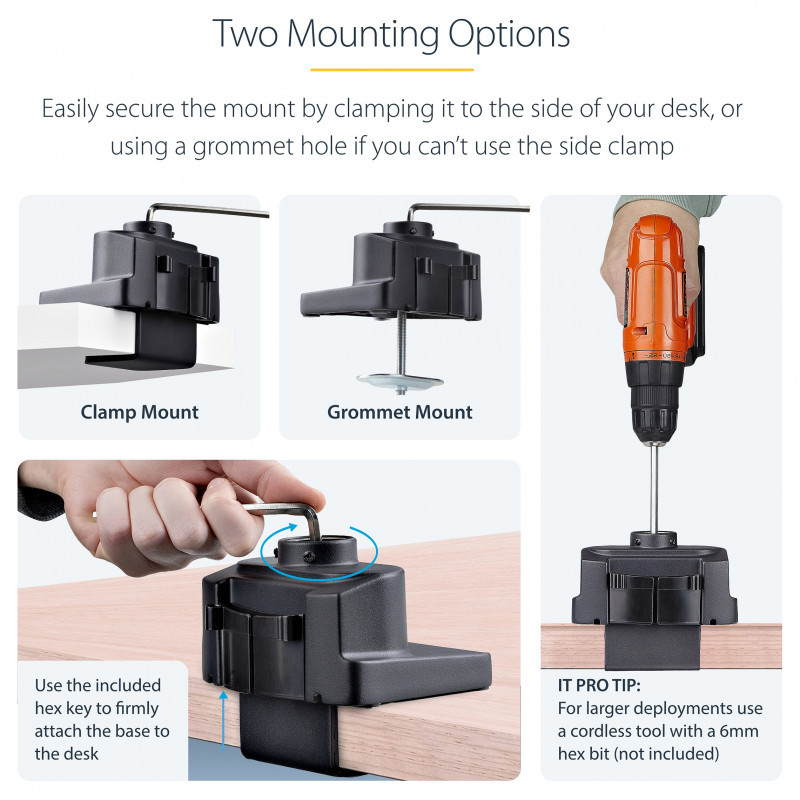 Two Mounting Options

Easily secure the mount by clamping it to the side of your desk, or using a grommet hole if you can't use the side clamp

Clamp Mount

Grommet Mount

Use the included hex key to firmly attach the base to the desk

IT PRO TIP:
For larger deployments use a cordless tool with a 6mm hex bit (not included)