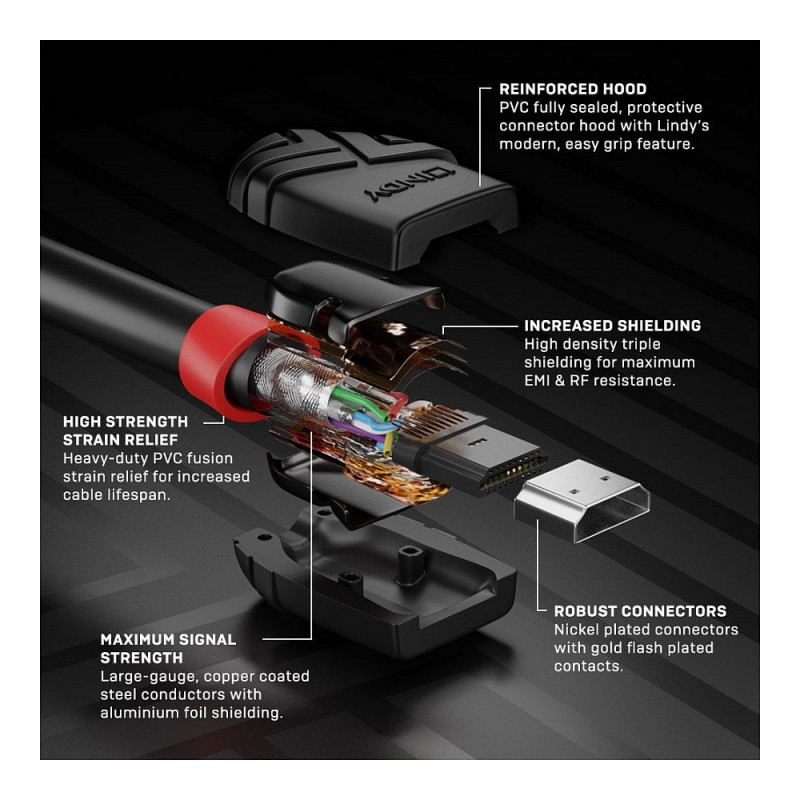 REINFORCED HOOD
PVC fully sealed, protective connector hood with Lindy's modern, easy grip feature.

LINDY

INCREASED SHIELDING
High density triple shielding for maximum EMI & RF resistance.

HIGH STRENGTH STRAIN RELIEF
Heavy-duty PVC fusion strain relief for increased cable lifespan.

ROBUST CONNECTORS
Nickel plated connectors with gold flash plated contacts.

MAXIMUM SIGNAL STRENGTH
Large-gauge, copper coated steel conductors with aluminium foil shielding.