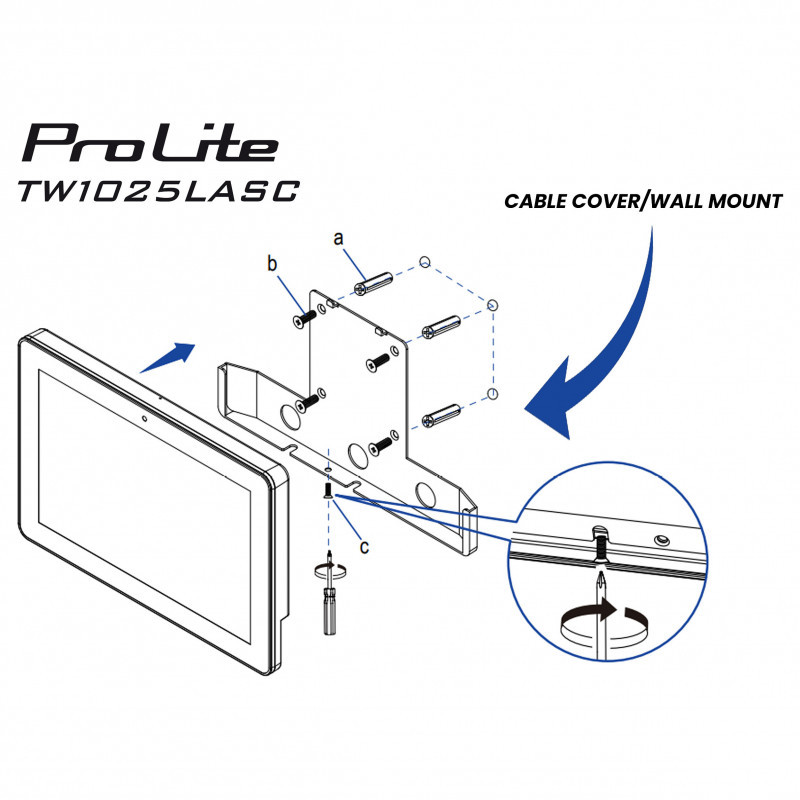 ProLite
TW1025LASC

CABLE COVER/WALL MOUNT

a
b
c