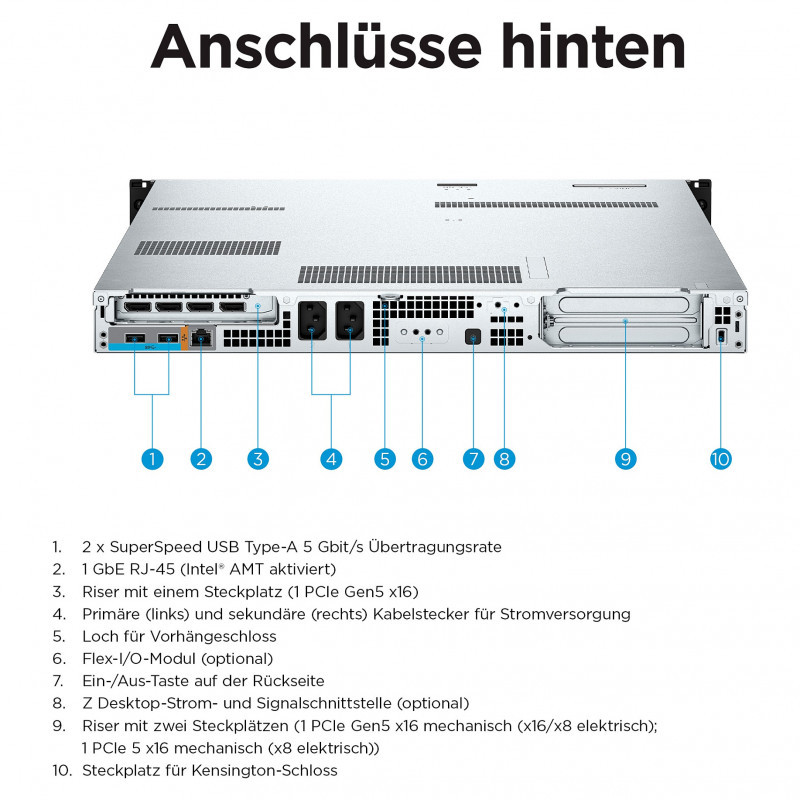 Anschlüsse hinten

1 2 3 4 5 6 7 8 9 10

1. 2 x SuperSpeed USB Type-A 5 Gbit/s Übertragungsrate
2. 1 GbE RJ-45 (Intel® AMT aktiviert)
3. Riser mit einem Steckplatz (1 PCIe Gen5 x16)
4. Primäre (links) und sekundäre (rechts) Kabelstecker für Stromversorgung
5. Loch für Vorhängeschloss
6. Flex-I/O-Modul (optional)
7. Ein-/Aus-Taste auf der Rückseite
8. Z Desktop-Strom- und Signalschnittstelle (optional)
9. Riser mit zwei Steckplätzen (1 PCIe Gen5 x16 mechanisch (x16/x8 elektrisch); 1 PCIe 5 x16 mechanisch (x8 elektrisch))
10. Steckplatz für Kensington-Schloss