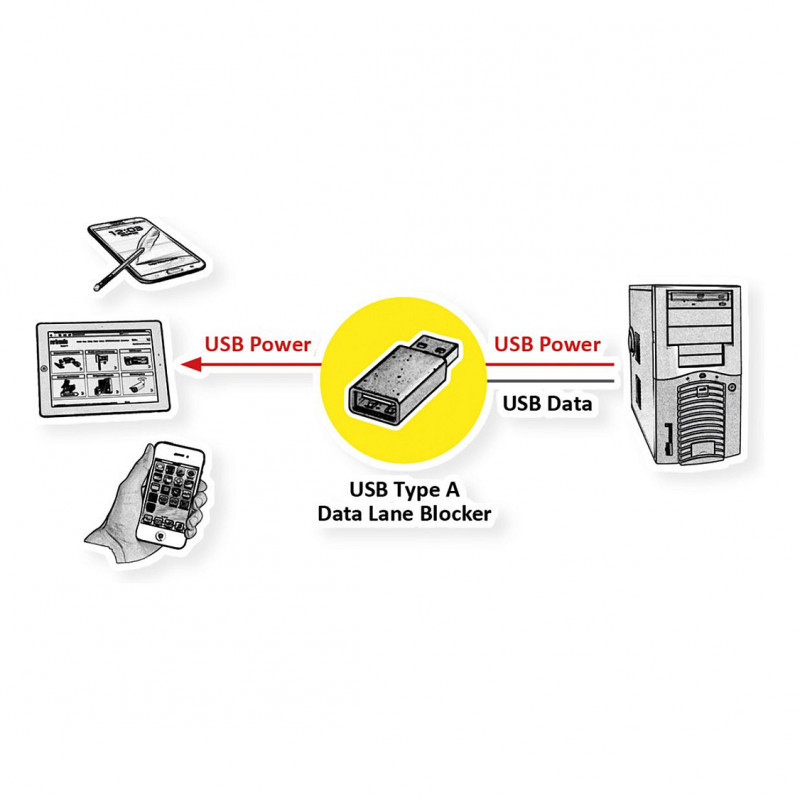 USB Power

USB Power

USB Data

USB Type A
Data Lane Blocker