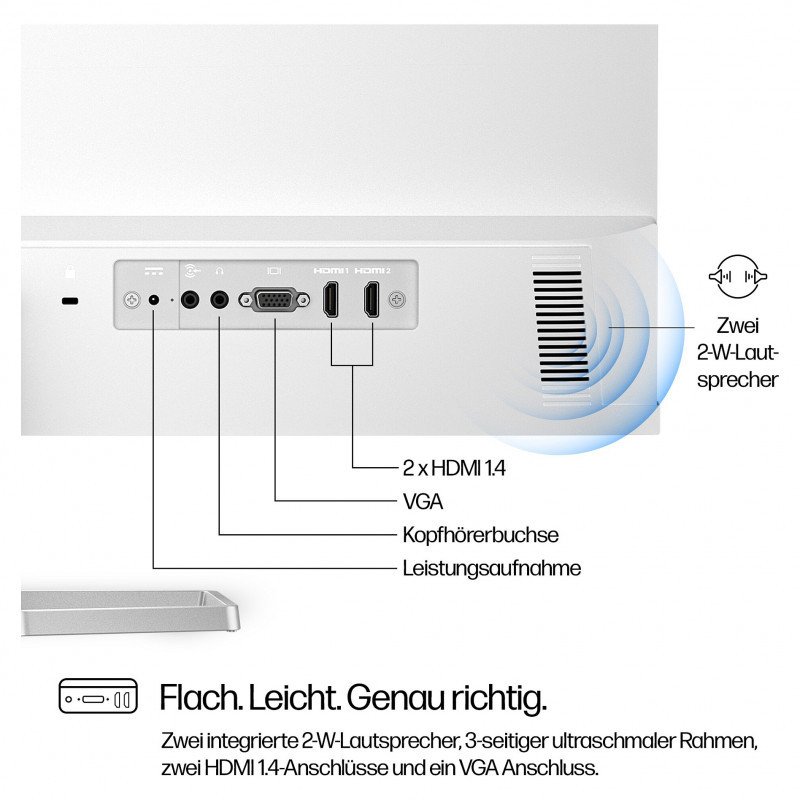 HDMI 1 HDMI 2

Zwei 2-W-Lautsprecher

2 x HDMI 1.4
VGA
Kopfhörerbuchse
Leistungsaufnahme

Flach. Leicht. Genau richtig.

Zwei integrierte 2-W-Lautsprecher, 3-seitiger ultraschmaler Rahmen, zwei HDMI 1.4-Anschlüsse und ein VGA Anschluss.