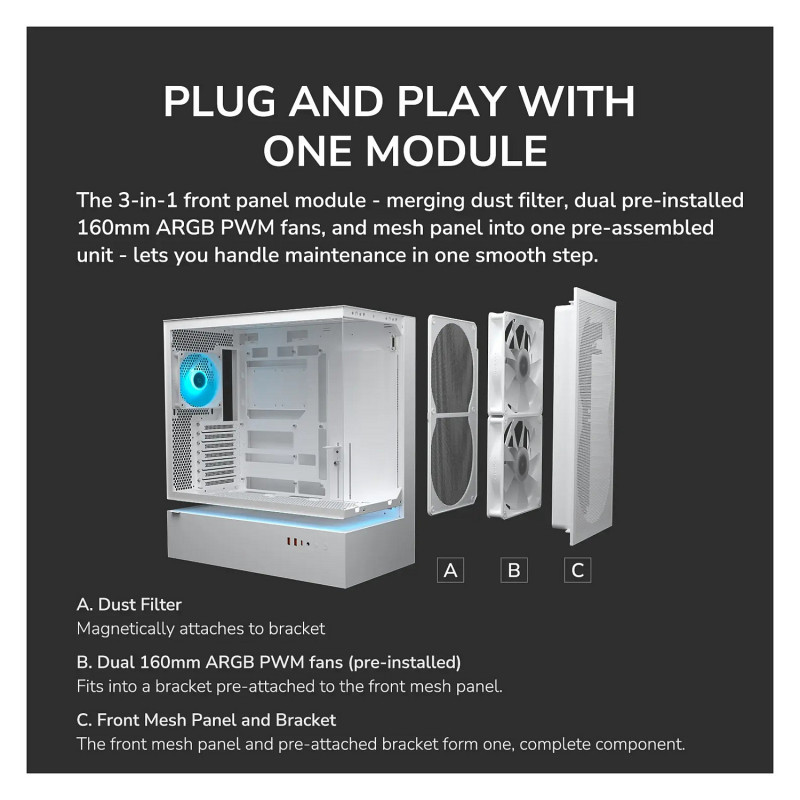 PLUG AND PLAY WITH ONE MODULE

The 3-in-1 front panel module - merging dust filter, dual pre-installed 160mm ARGB PWM fans, and mesh panel into one pre-assembled unit - lets you handle maintenance in one smooth step.

A B C

A. Dust Filter
Magnetically attaches to bracket

B. Dual 160mm ARGB PWM fans (pre-installed)
Fits into a bracket pre-attached to the front mesh panel.

C. Front Mesh Panel and Bracket
The front mesh panel and pre-attached bracket form one, complete component.