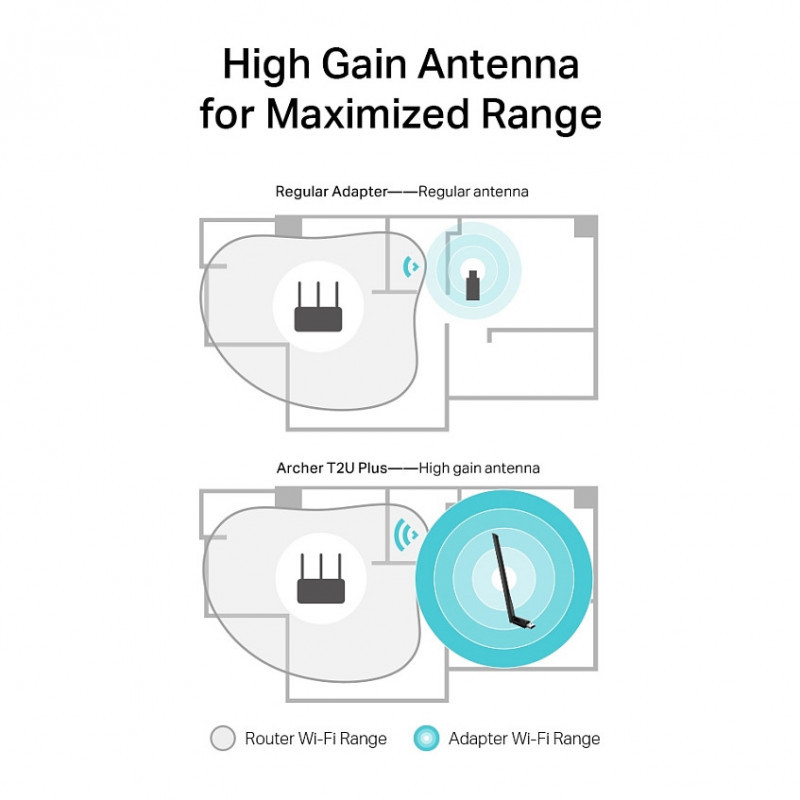 High Gain Antenna for Maximized Range

Regular Adapter——Regular antenna

Archer T2U Plus——High gain antenna

Router Wi-Fi Range

Adapter Wi-Fi Range