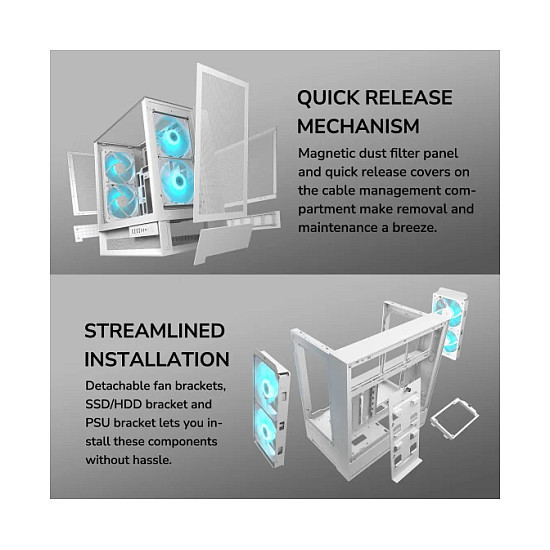 QUICK RELEASE MECHANISM

Magnetic dust filter panel and quick release covers on the cable management compartment make removal and maintenance a breeze.

STREAMLINED INSTALLATION

Detachable fan brackets, SSD/HDD bracket and PSU bracket lets you install these components without hassle.