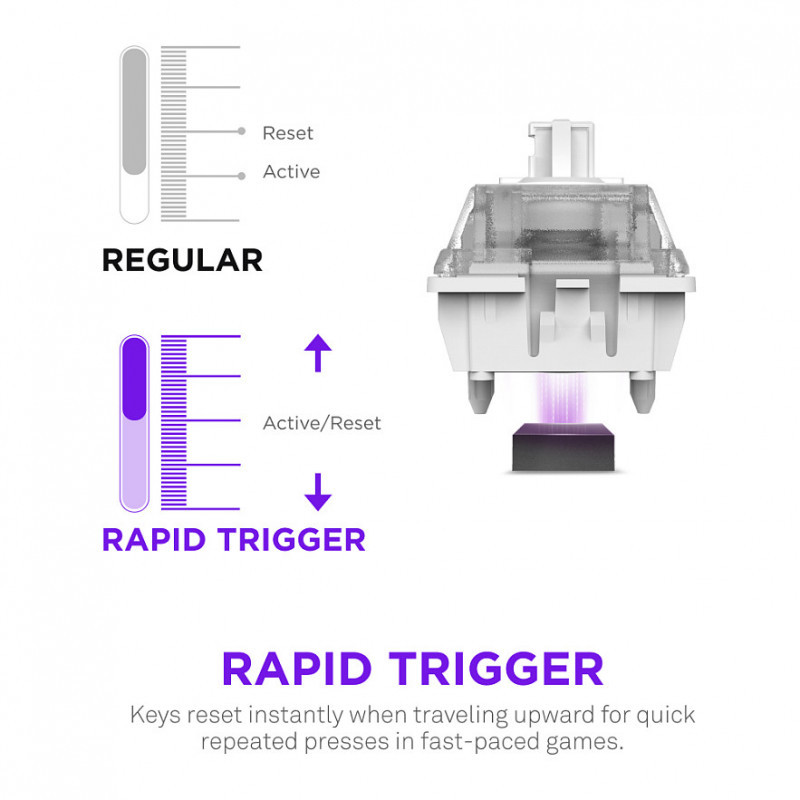 Reset

Active

REGULAR

Active/Reset

RAPID TRIGGER

RAPID TRIGGER

Keys reset instantly when traveling upward for quick repeated presses in fast-paced games.