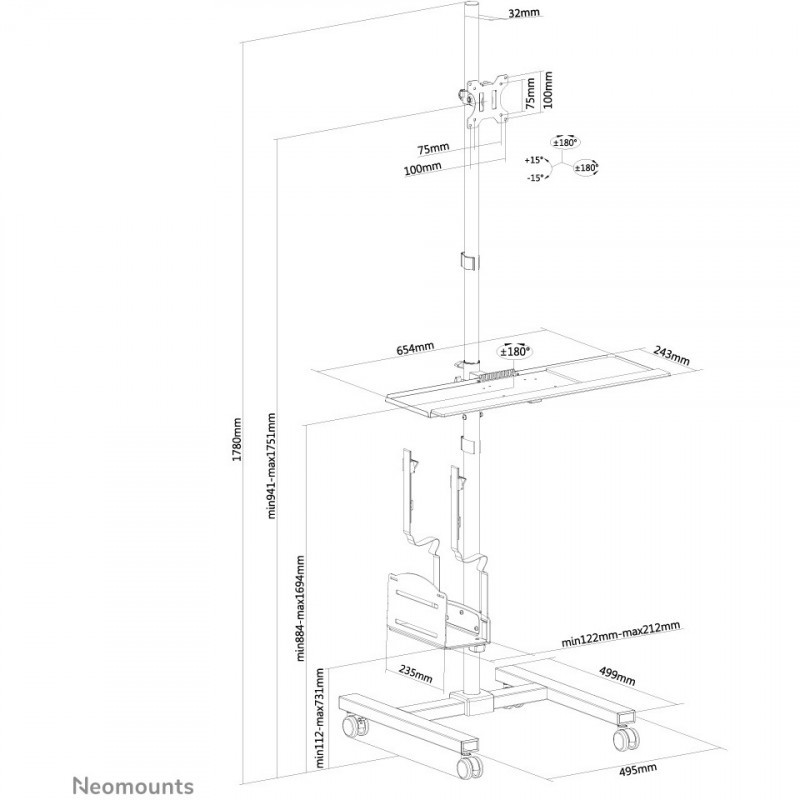 32mm

75mm
100mm

75mm
100mm

±180°
+15°
-15°
±180°

654mm
±180°
243mm

1780mm
min941-max1751mm
min884-max1694mm
min112-max731mm

min122mm-max212mm
235mm
499mm
495mm

Neomounts