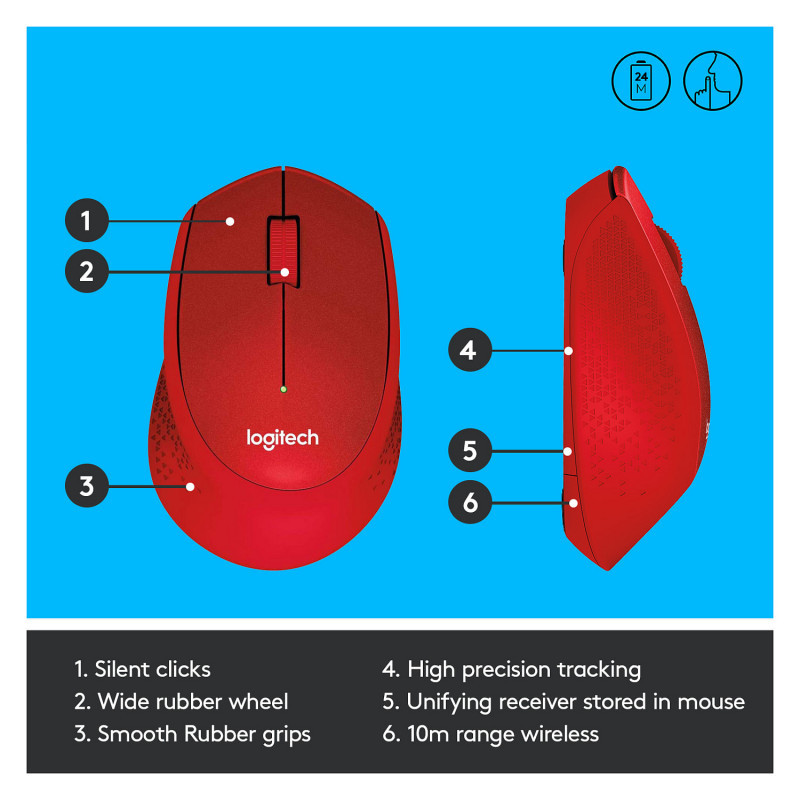 24
M

1

2

3

logitech

4

5

6

1. Silent clicks
2. Wide rubber wheel
3. Smooth Rubber grips

4. High precision tracking
5. Unifying receiver stored in mouse
6. 10m range wireless