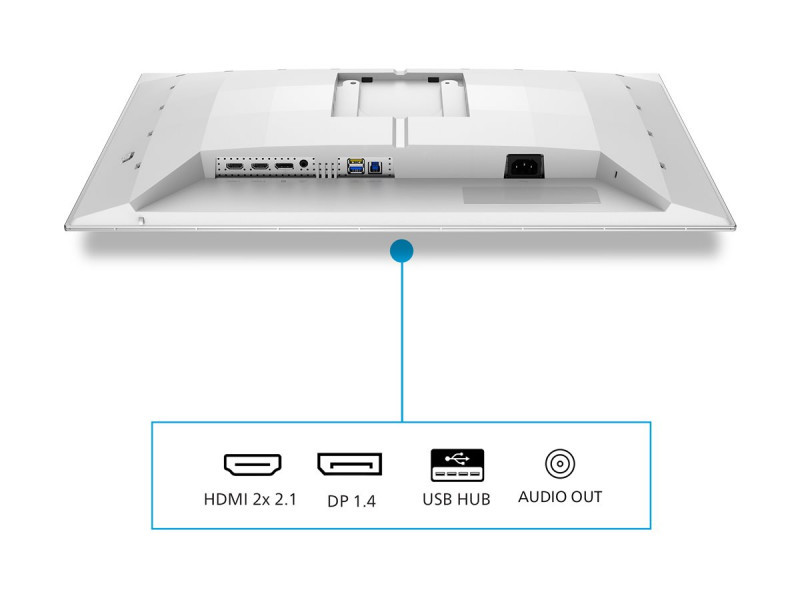 HDMI 2x 2.1
DP 1.4
USB HUB
AUDIO OUT