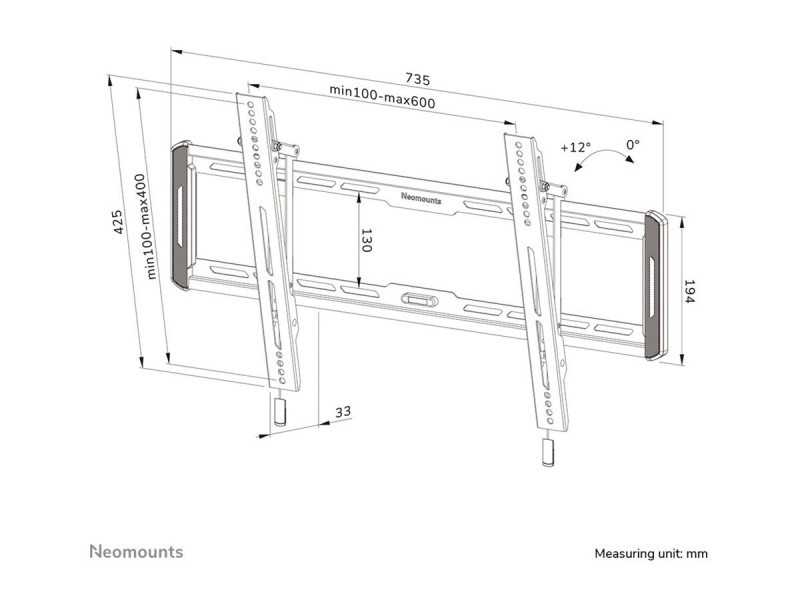 735
min100-max600
+12°
0°
425
min100-max400
Neomounts
130
194
33

Neomounts
Measuring unit: mm