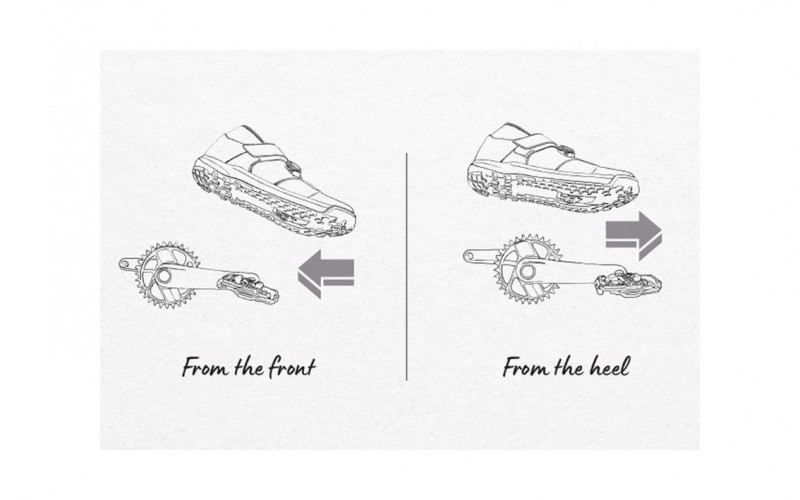 From the front

From the heel