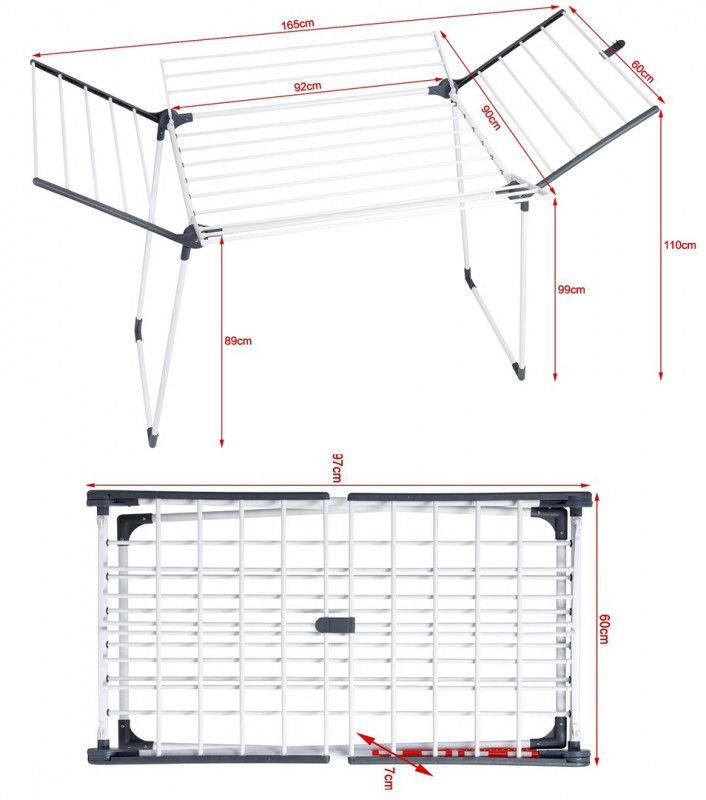 165cm

60cm

92cm

90cm

110cm

99cm

89cm

97cm

60cm

7cm