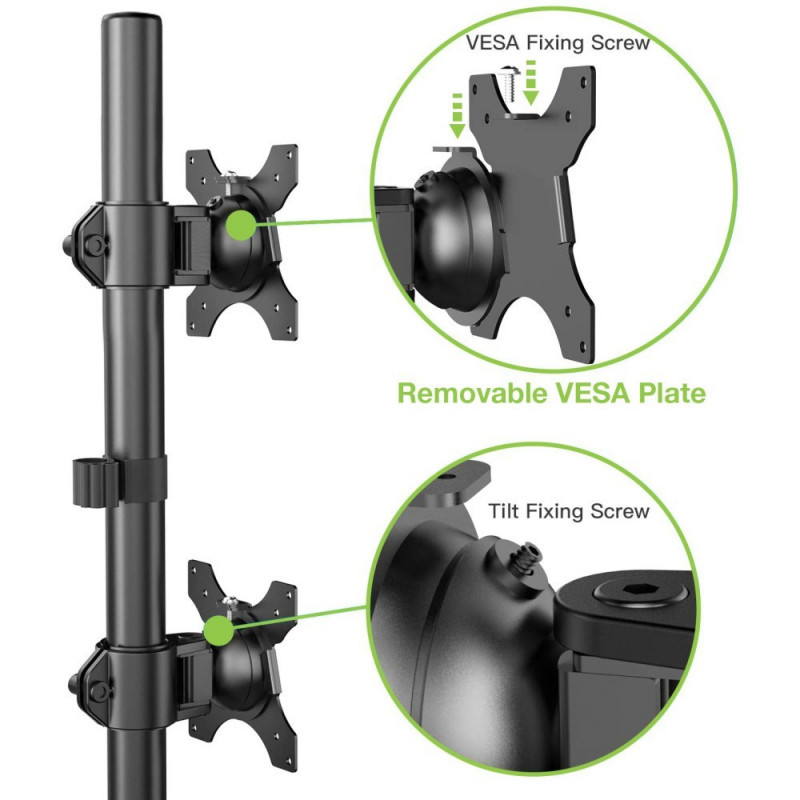 VESA Fixing Screw

Removable VESA Plate

Tilt Fixing Screw