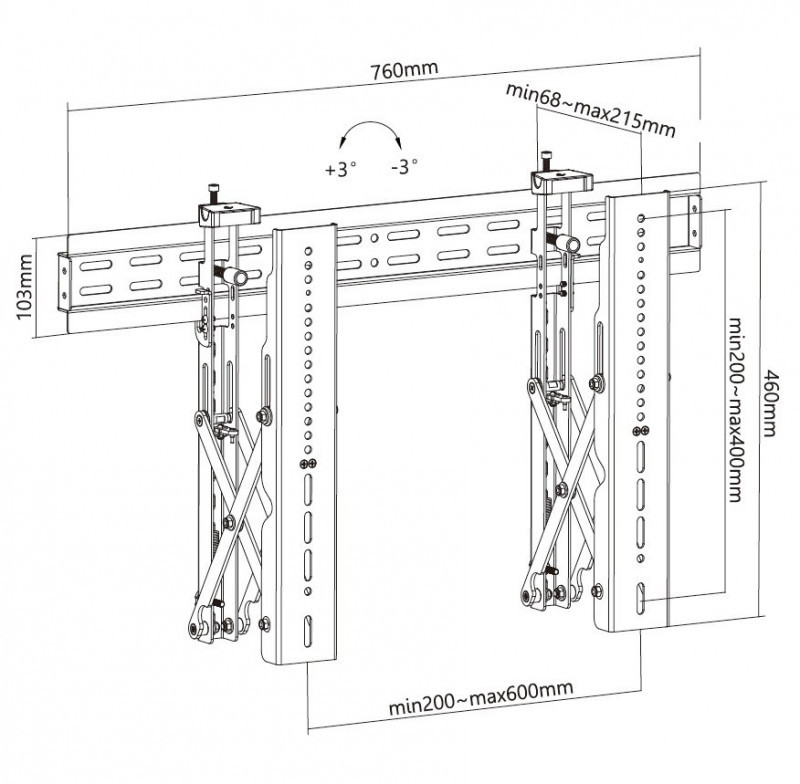 760mm

min68~max215mm

+3°

-3°

103mm

min200~max400mm

460mm

min200~max600mm