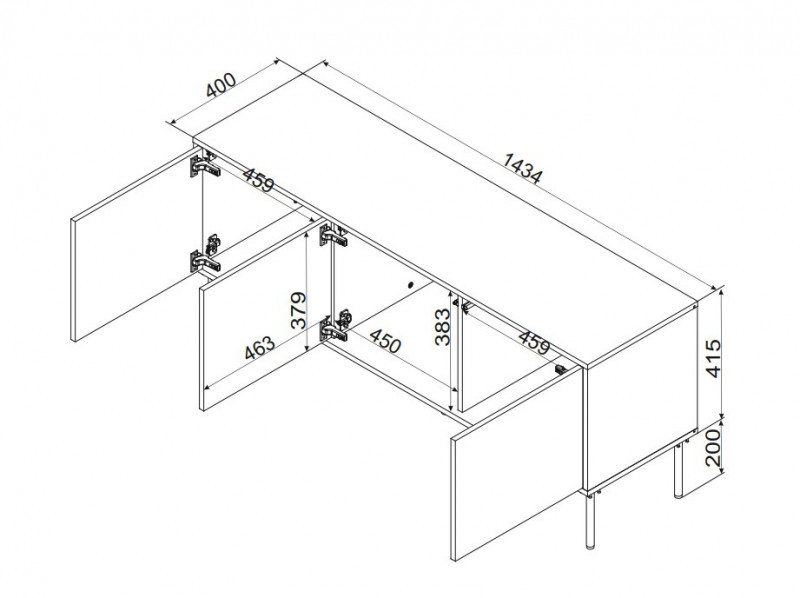 400
1434
459
379
463
450
383
459
415
200