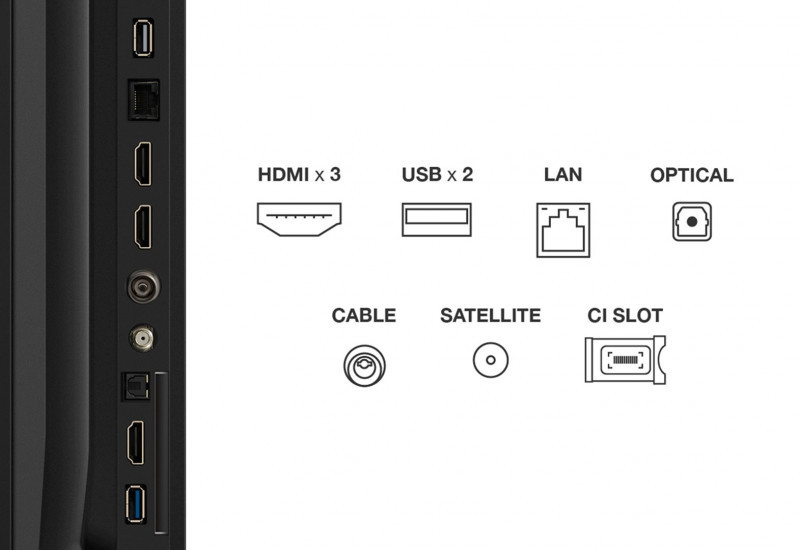 HDMI x 3
USB x 2
LAN
OPTICAL

CABLE
SATELLITE
CI SLOT