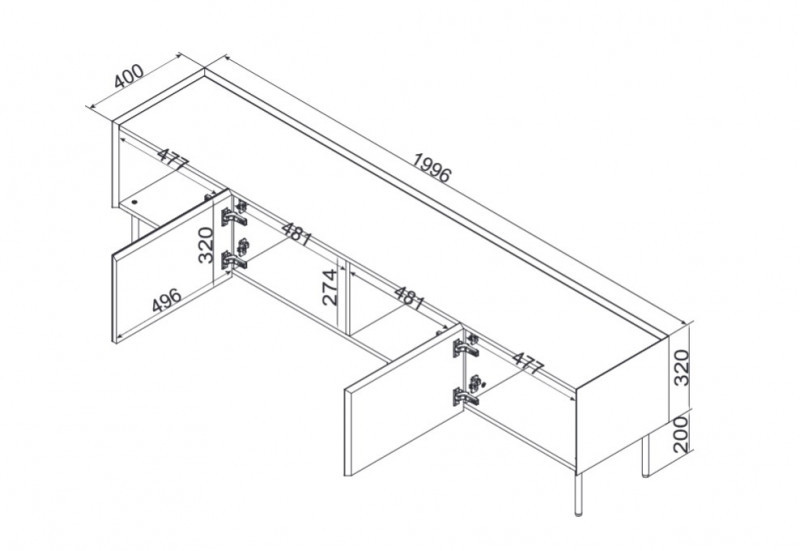 400
1996
477
320
481
496
274
481
477
320
200