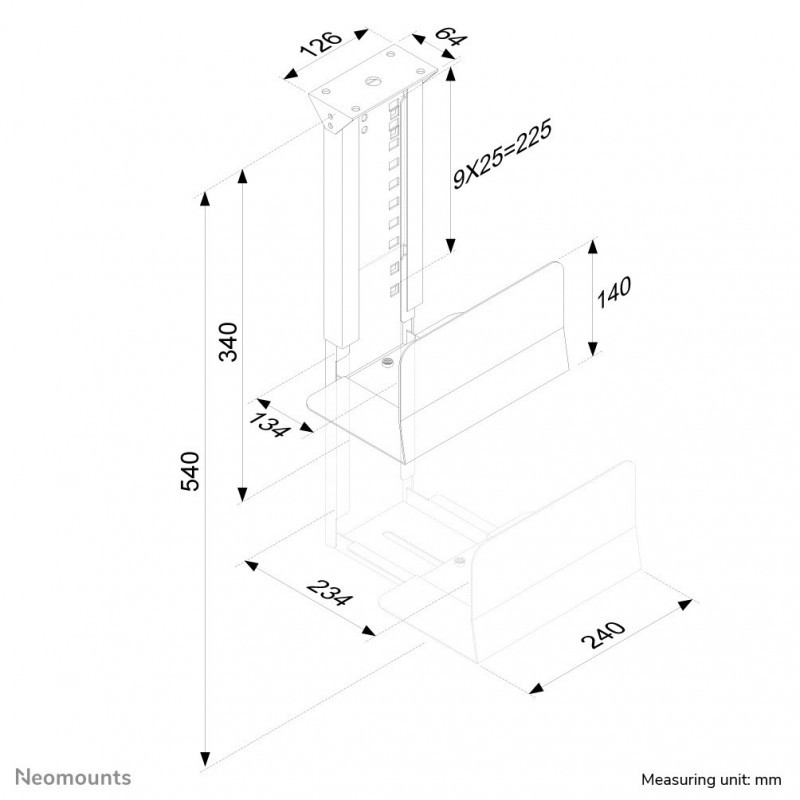 126
64
9X25=225
140
340
134
540
234
240
Neomounts
Measuring unit: mm