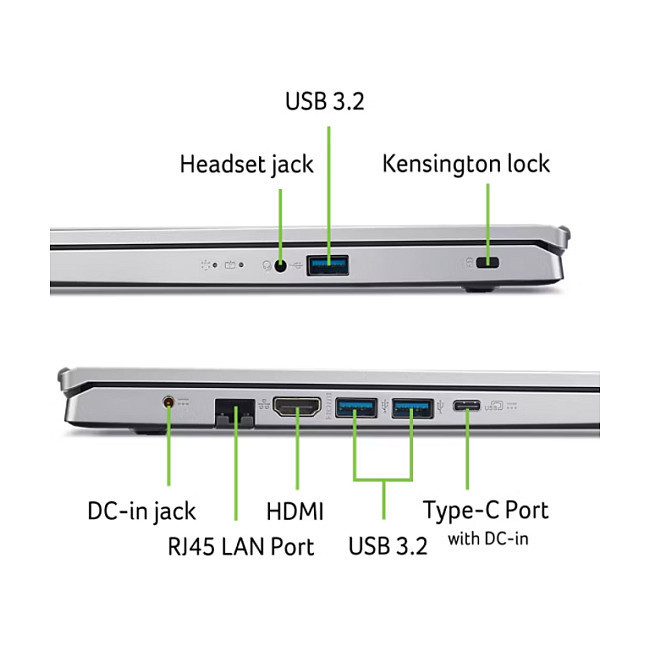 USB 3.2

Headset jack

Kensington lock

DC-in jack

RJ45 LAN Port

HDMI

USB 3.2

Type-C Port
with DC-in