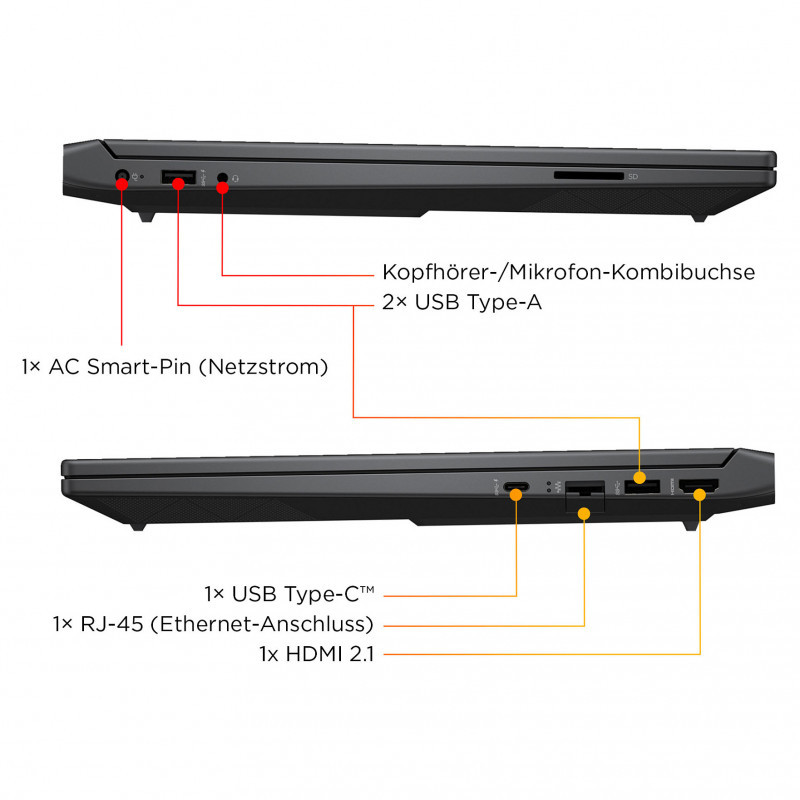 SD

Kopfhörer-/Mikrofon-Kombibuchse

2× USB Type-A

1× AC Smart-Pin (Netzstrom)

1× USB Type-C™

1× RJ-45 (Ethernet-Anschluss)

1x HDMI 2.1