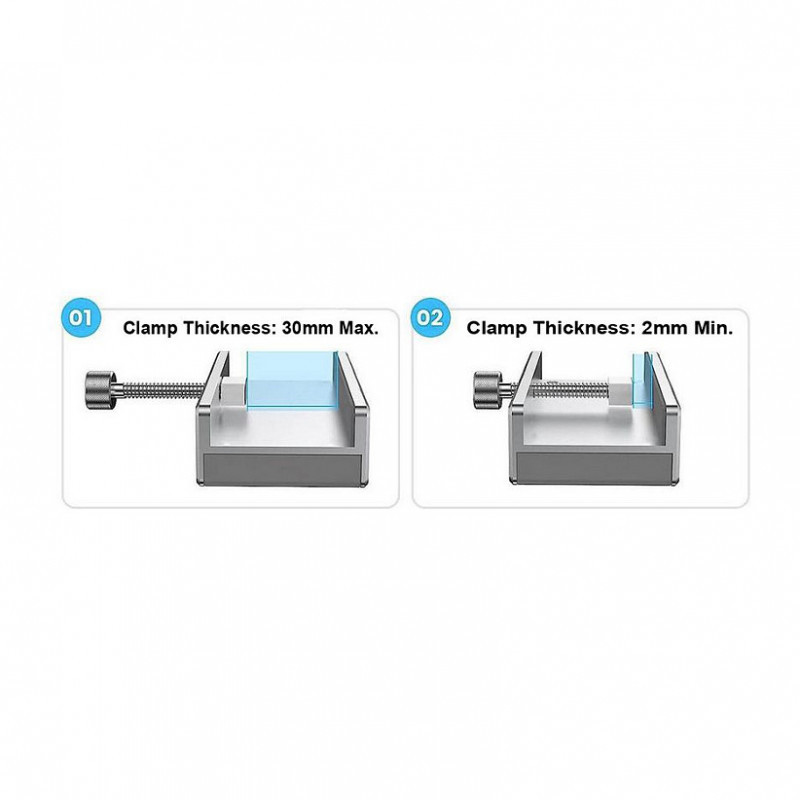 01 Clamp Thickness: 30mm Max.

02 Clamp Thickness: 2mm Min.