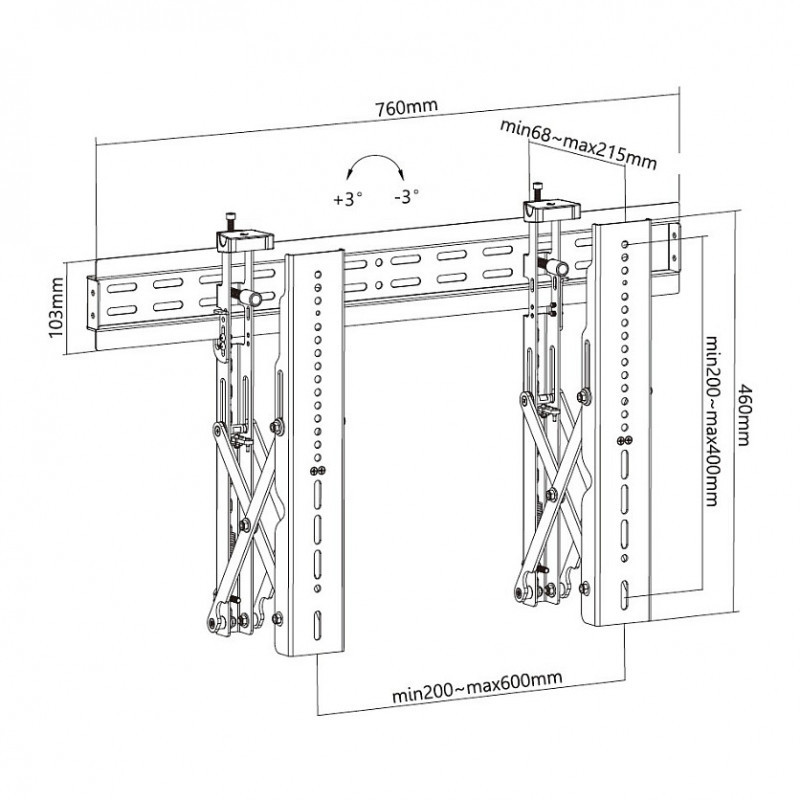 760mm

min68~max215mm

+3°

-3°

103mm

min200~max400mm

460mm

min200~max600mm