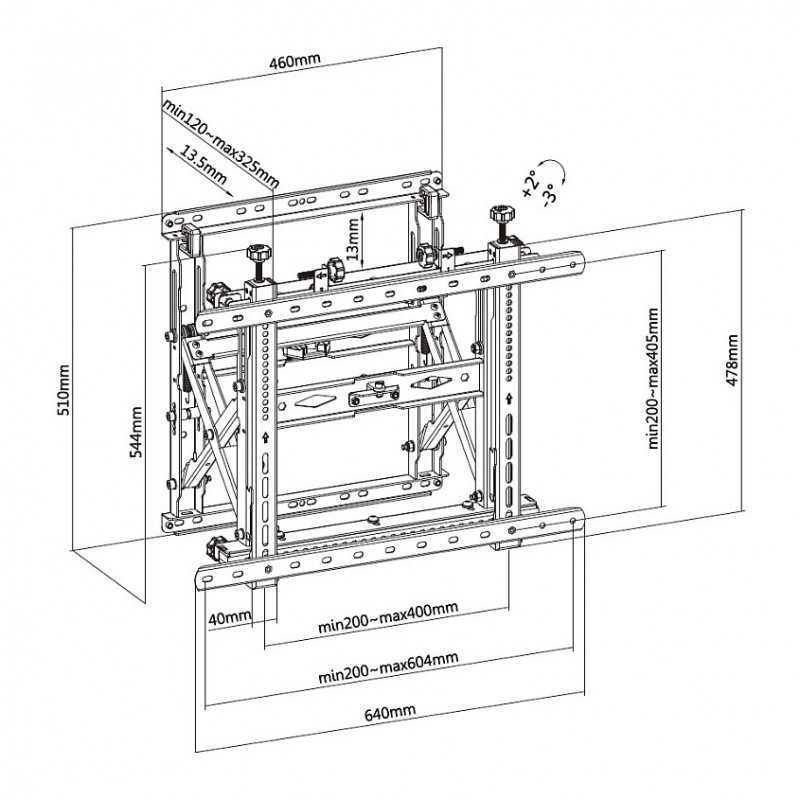 460mm

min120~max325mm

13.5mm

+2°

-3°

13mm

510mm

544mm

min200~max405mm

478mm

40mm

min200~max400mm

min200~max604mm

640mm