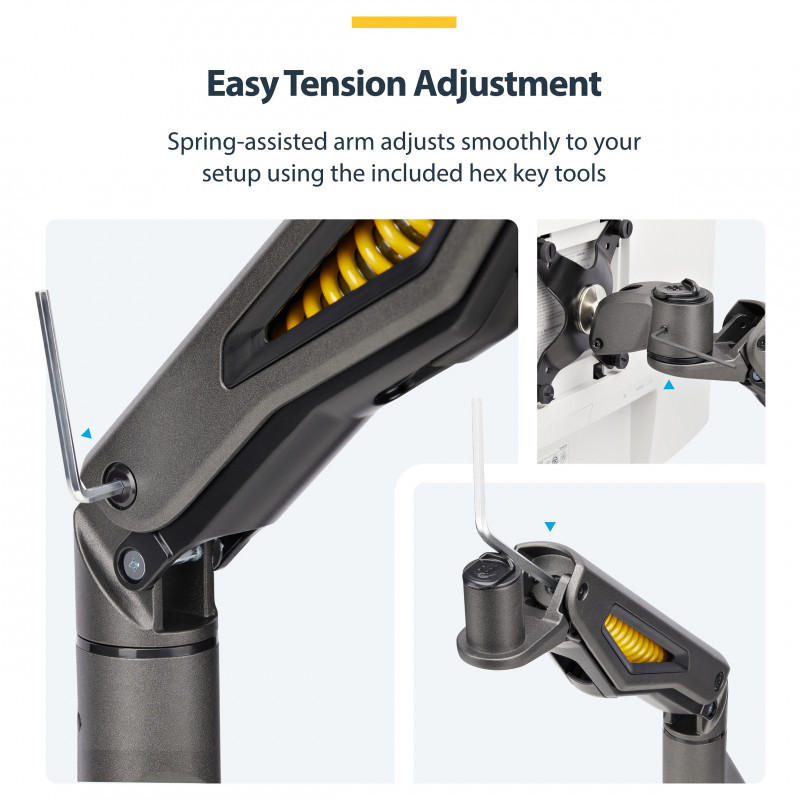 Easy Tension Adjustment

Spring-assisted arm adjusts smoothly to your setup using the included hex key tools