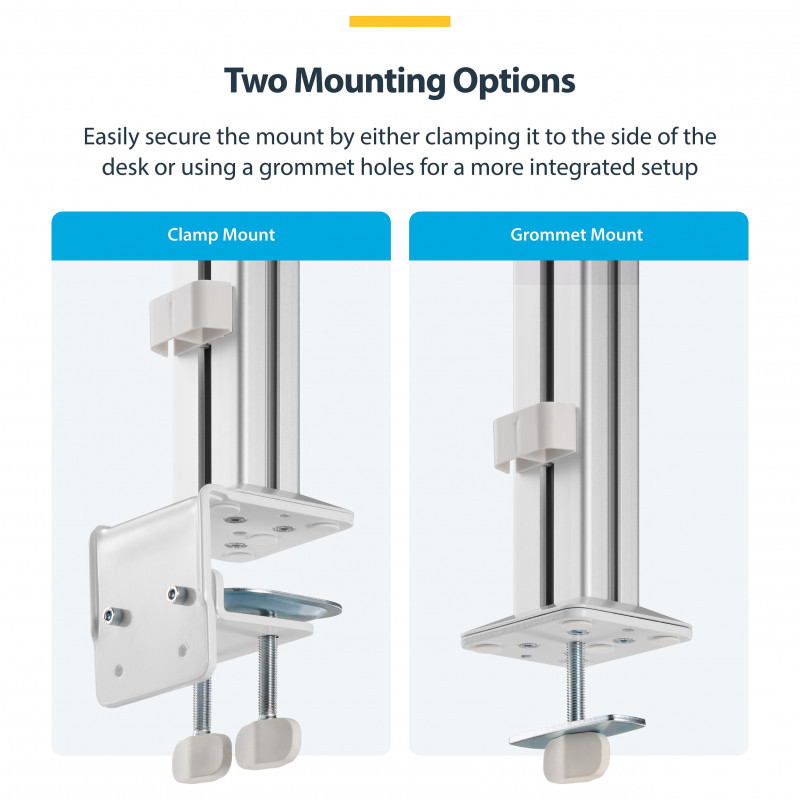 Two Mounting Options

Easily secure the mount by either clamping it to the side of the desk or using a grommet holes for a more integrated setup

Clamp Mount

Grommet Mount