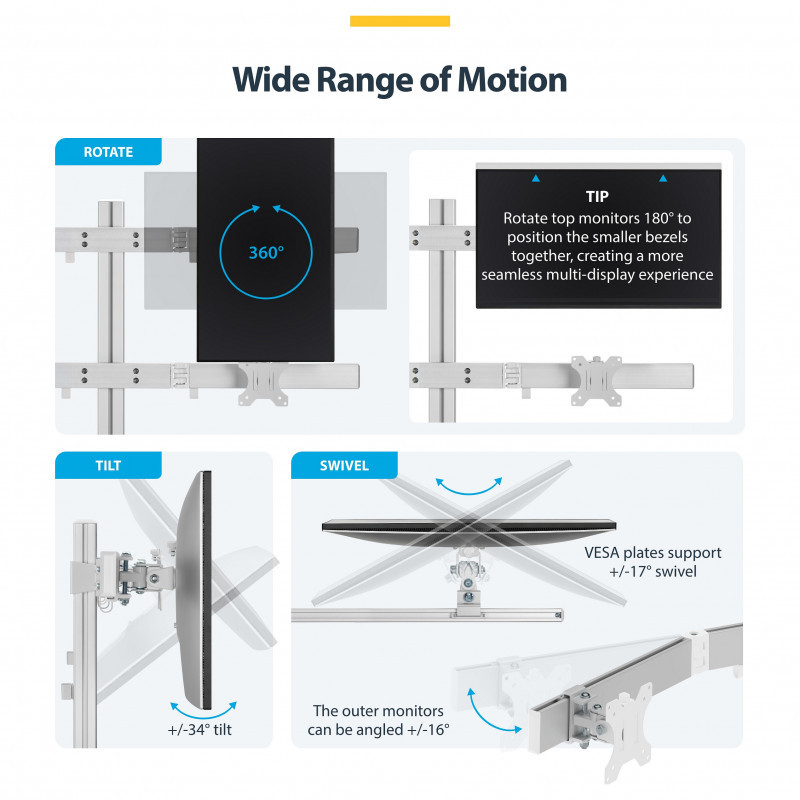 Wide Range of Motion

ROTATE

360°

TIP
Rotate top monitors 180° to position the smaller bezels together, creating a more seamless multi-display experience

TILT

+/-34° tilt

SWIVEL

VESA plates support +/-17° swivel

The outer monitors can be angled +/-16°