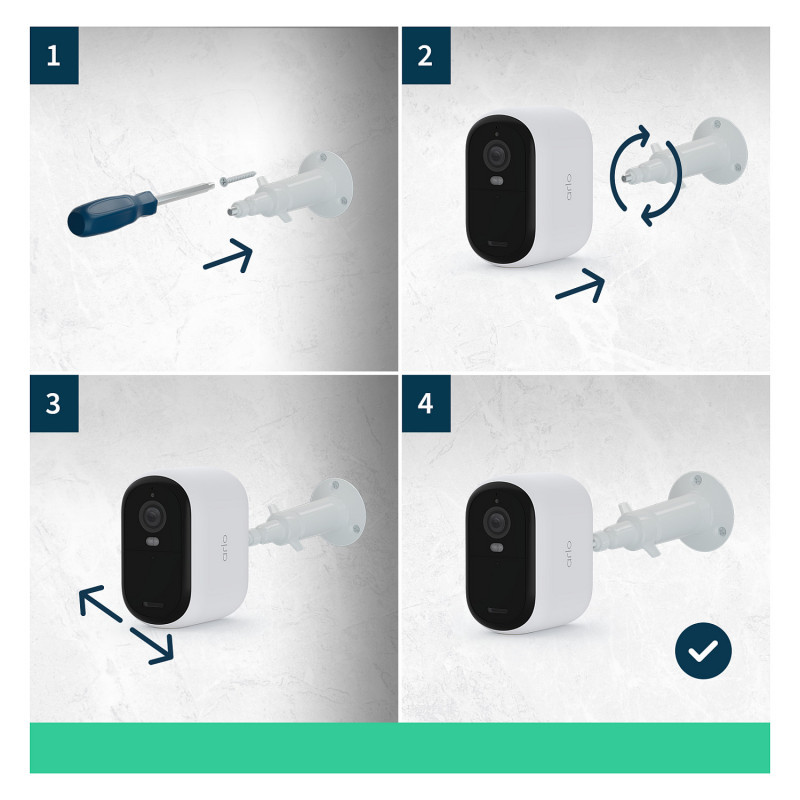 1

2

arlo

3

arlo

4

arlo