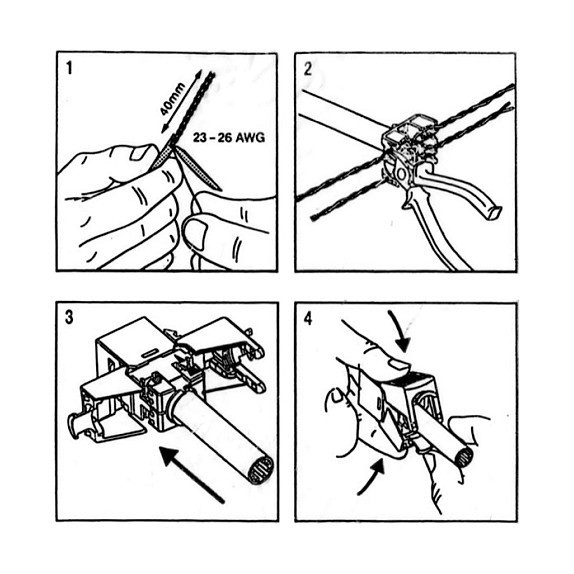 1

40mm

23 - 26 AWG

2

3

4