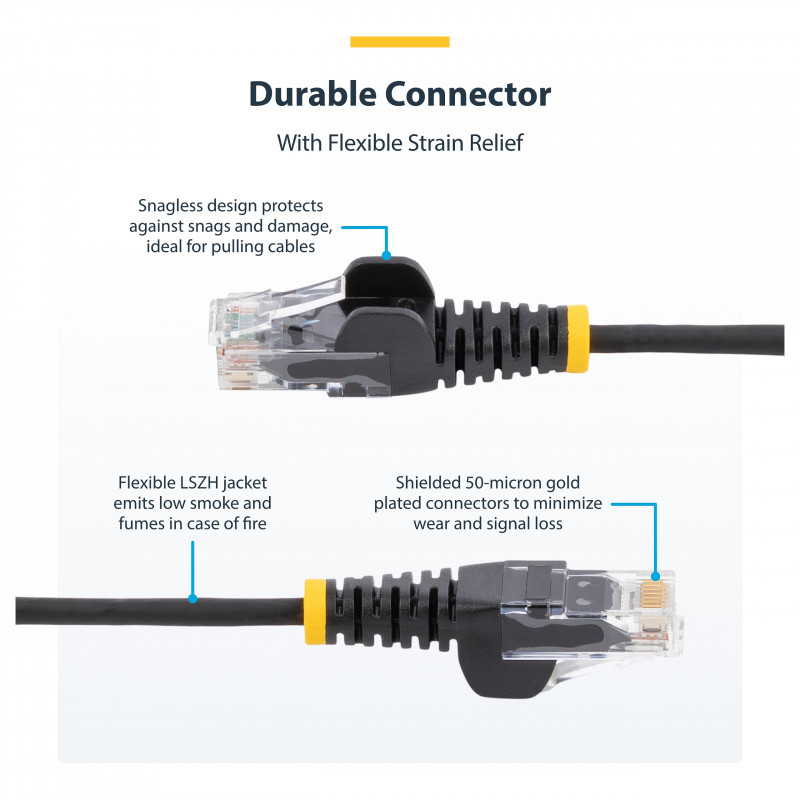 Durable Connector

With Flexible Strain Relief

Snagless design protects against snags and damage, ideal for pulling cables

Flexible LSZH jacket emits low smoke and fumes in case of fire

Shielded 50-micron gold plated connectors to minimize wear and signal loss