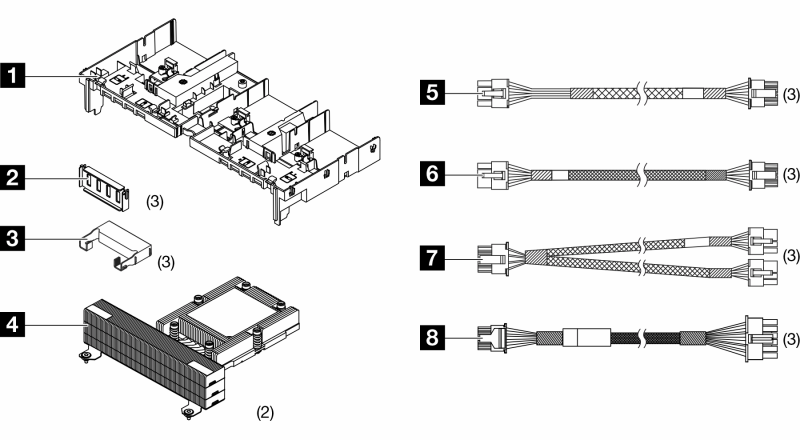 1
2
(3)
3
(3)
4
(2)
5
(3)
6
(3)
7
(3)
8
(3)