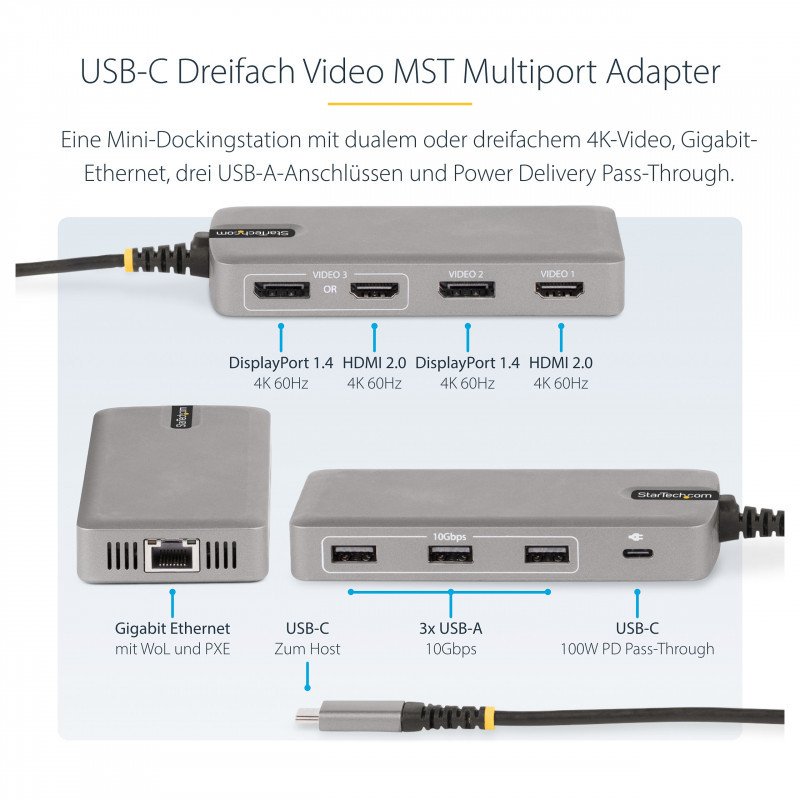 USB-C Dreifach Video MST Multiport Adapter

Eine Mini-Dockingstation mit dualem oder dreifachem 4K-Video, Gigabit-Ethernet, drei USB-A-Anschlüssen und Power Delivery Pass-Through.

StarTech.com

VIDEO 3 OR

VIDEO 2

VIDEO 1

DisplayPort 1.4
4K 60Hz

HDMI 2.0
4K 60Hz

DisplayPort 1.4
4K 60Hz

HDMI 2.0
4K 60Hz

StarTech.com

StarTech.com

10Gbps

Gigabit Ethernet
mit WoL und PXE

USB-C
Zum Host

3x USB-A
10Gbps

USB-C
100W PD Pass-Through