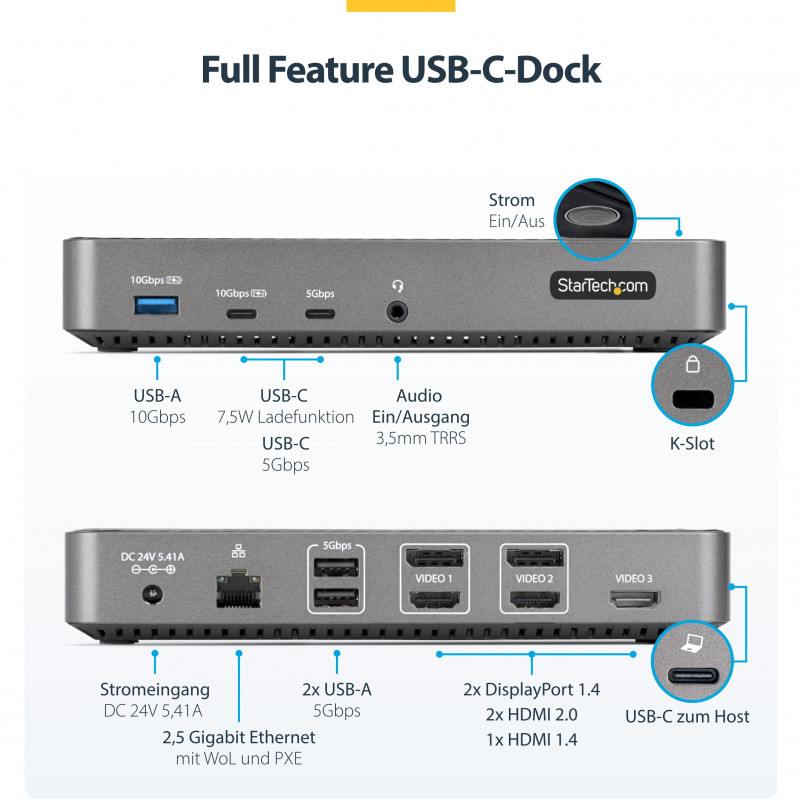 Full Feature USB-C-Dock

Strom
Ein/Aus

10Gbps
10Gbps
5Gbps
StarTech.com

USB-A
10Gbps

USB-C
7,5W Ladefunktion
USB-C
5Gbps

Audio
Ein/Ausgang
3,5mm TRRS

K-Slot

DC 24V 5.41A
5Gbps
VIDEO 1
VIDEO 2
VIDEO 3

Stromeingang
DC 24V 5,41A

2,5 Gigabit Ethernet
mit WoL und PXE

2x USB-A
5Gbps

2x DisplayPort 1.4
2x HDMI 2.0
1x HDMI 1.4

USB-C zum Host