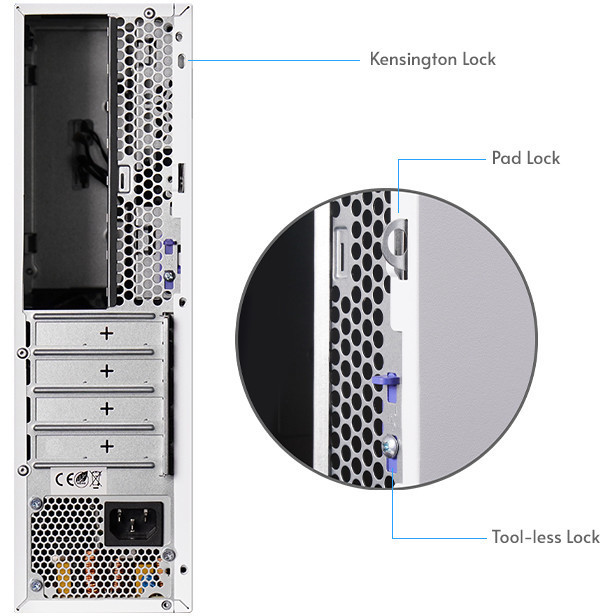 Kensington Lock

Pad Lock

Tool-less Lock

CE