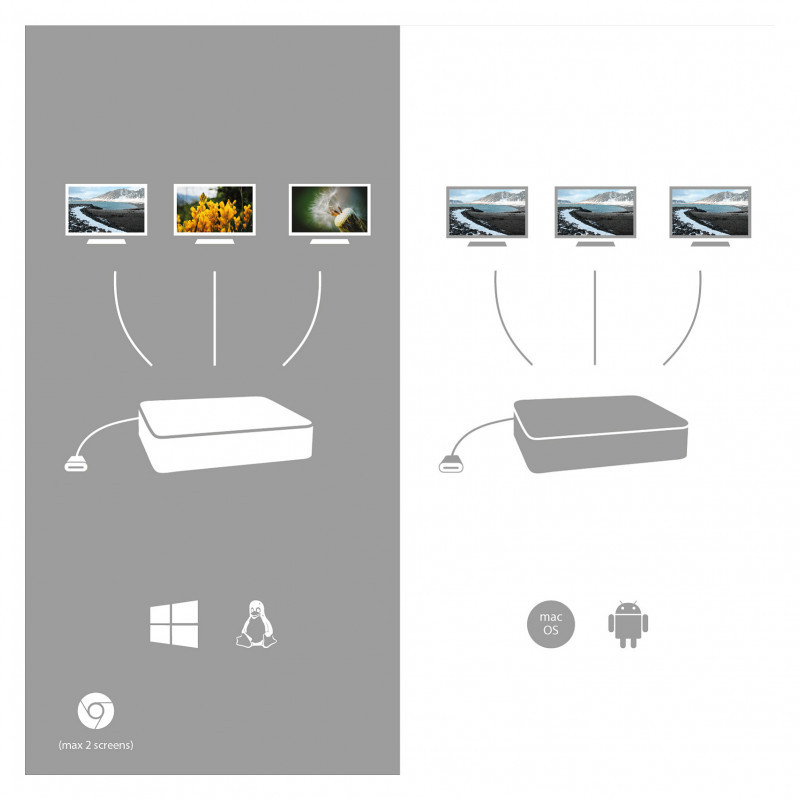 (max 2 screens)

mac OS