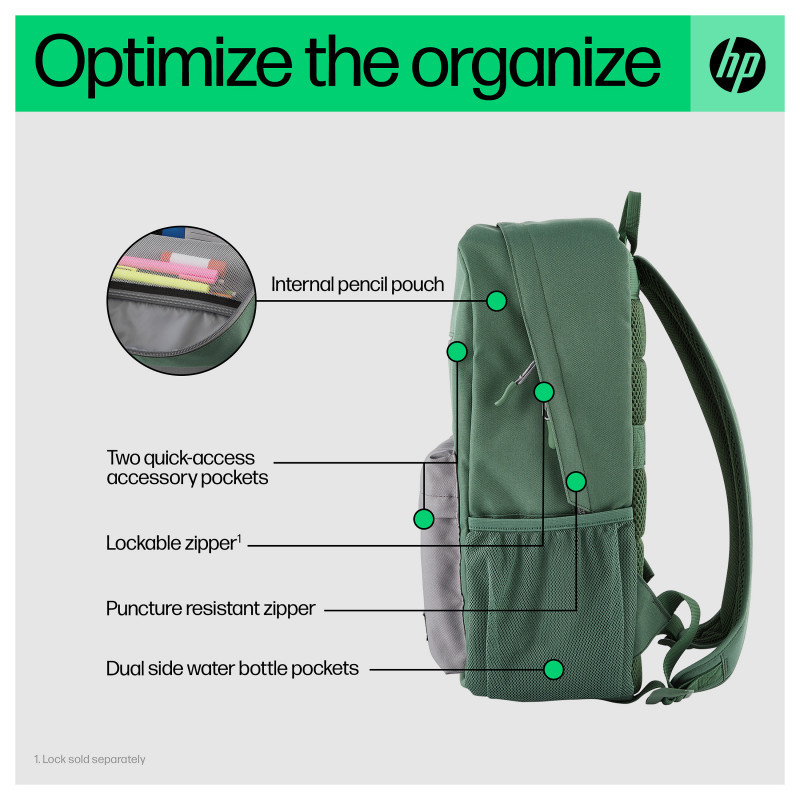 Optimize the organize

hp

Internal pencil pouch

Two quick-access accessory pockets

Lockable zipper$^1$

Puncture resistant zipper

Dual side water bottle pockets

1. Lock sold separately